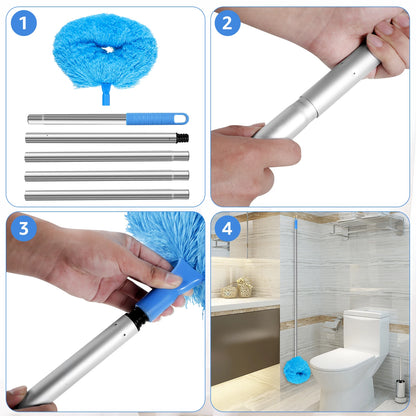 1
2
3
4